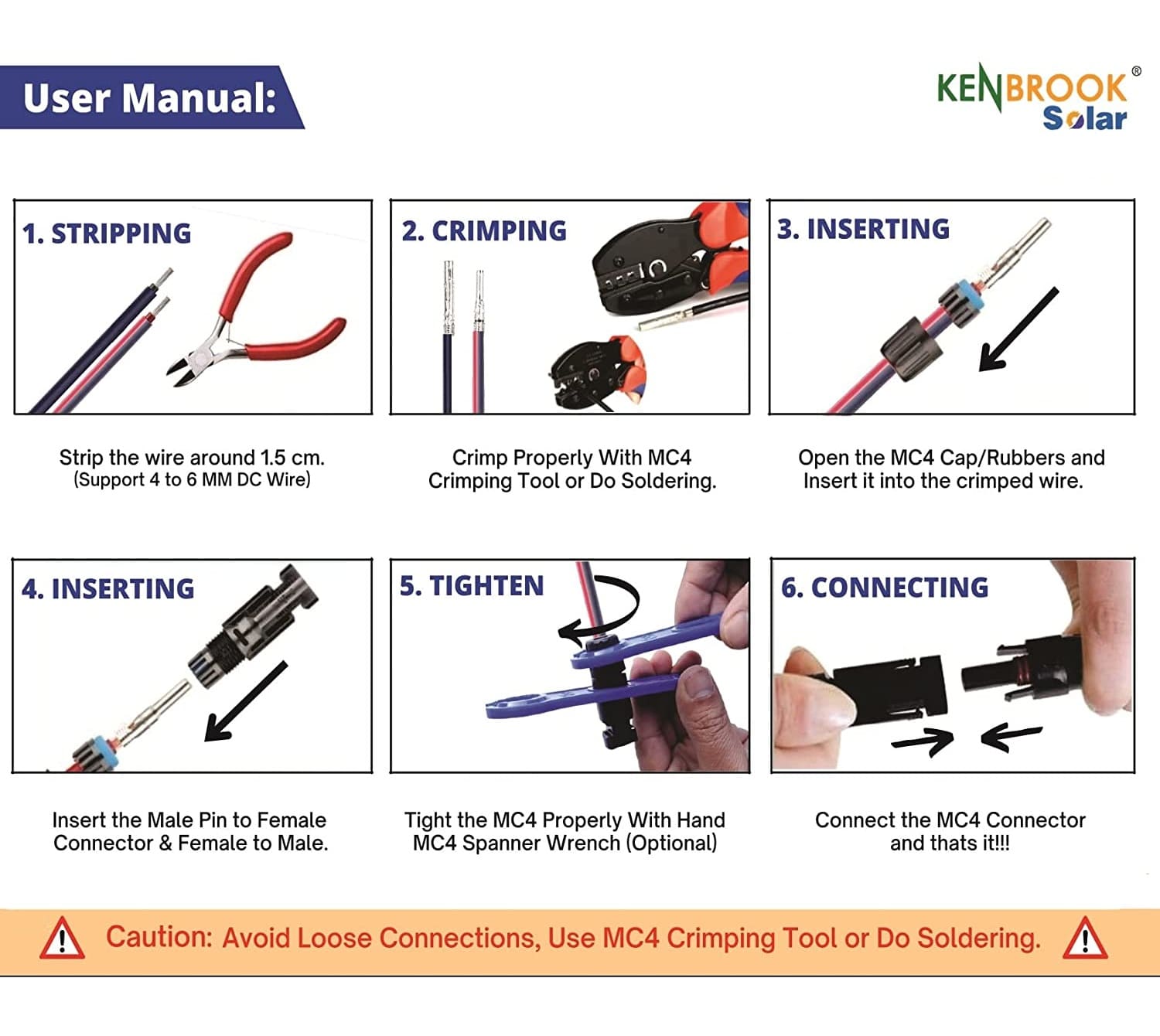 User Manual:

KENBROOK®
Solar

1. STRIPPING

Strip the wire around 1.5 cm.
(Support 4 to 6 MM DC Wire)

2. CRIMPING

Crimp Properly With MC4 Crimping Tool or Do Soldering.

3. INSERTING

Open the MC4 Cap/Rubbers and Insert it into the crimped wire.

4. INSERTING

Insert the Male Pin to Female Connector & Female to Male.

5. TIGHTEN

Tight the MC4 Properly With Hand MC4 Spanner Wrench (Optional)

6. CONNECTING

Connect the MC4 Connector and thats it!!!

Caution: Avoid Loose Connections, Use MC4 Crimping Tool or Do Soldering.