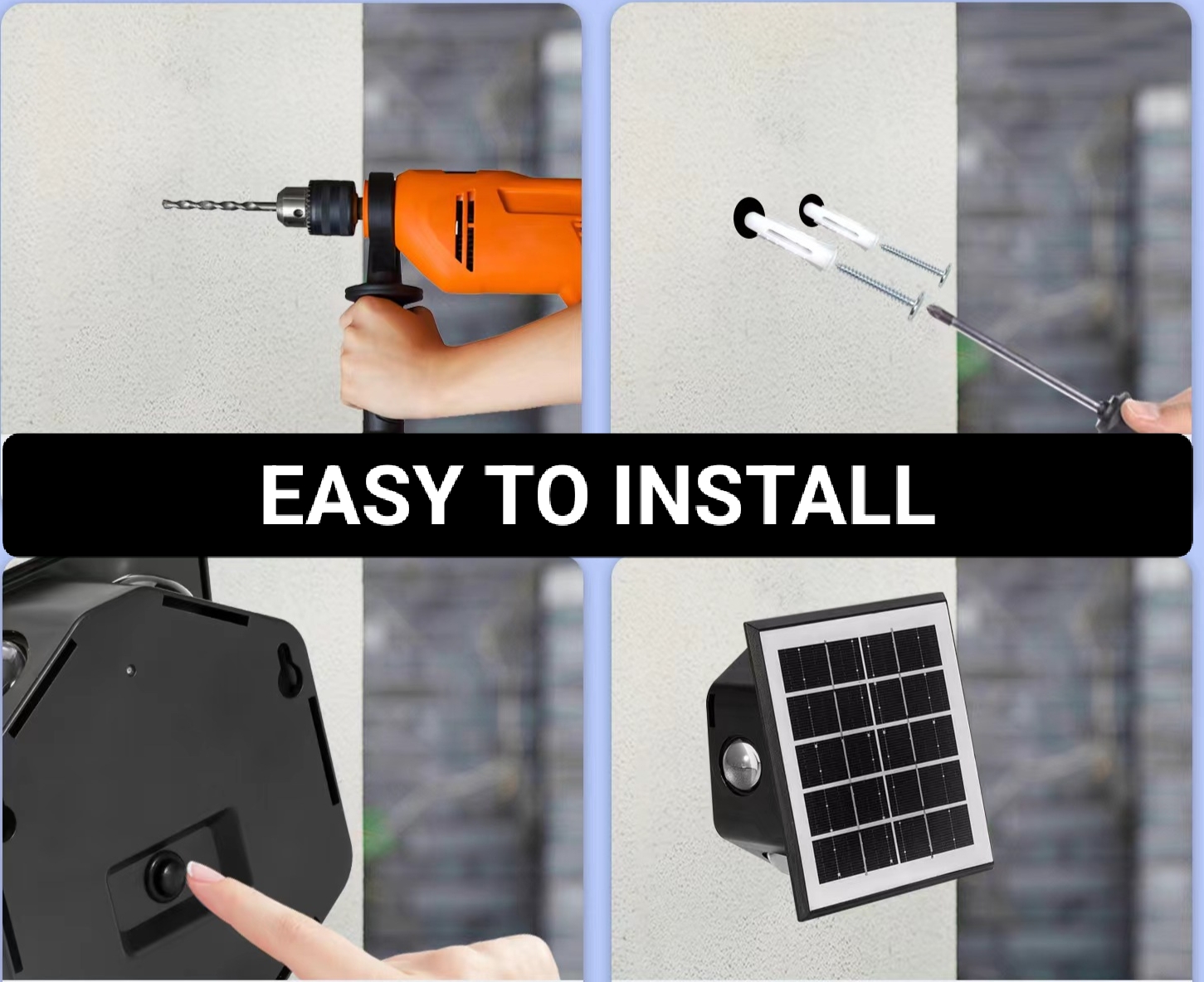 EASY TO INSTALL