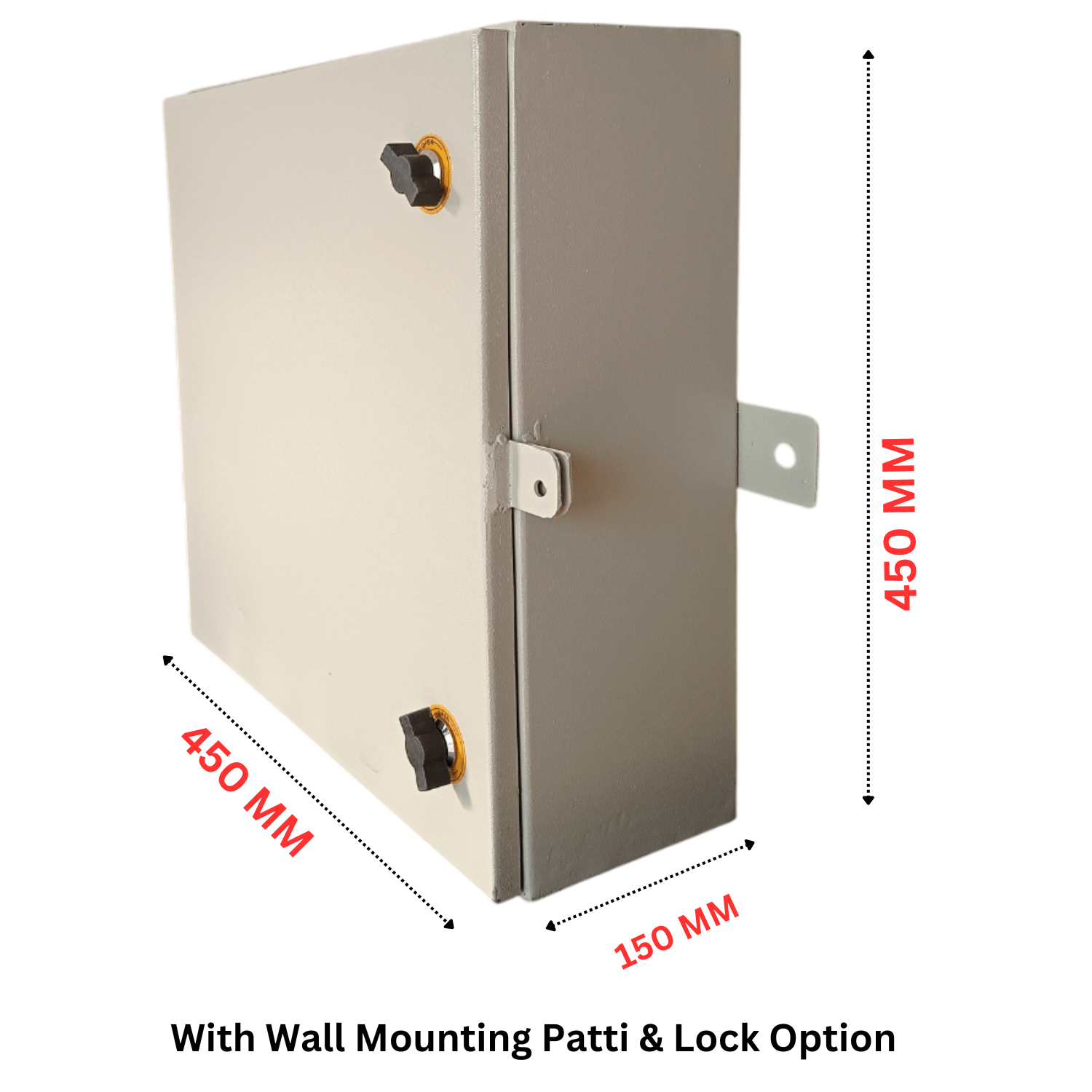 450 MM

450 MM

150 MM

With Wall Mounting Patti & Lock Option