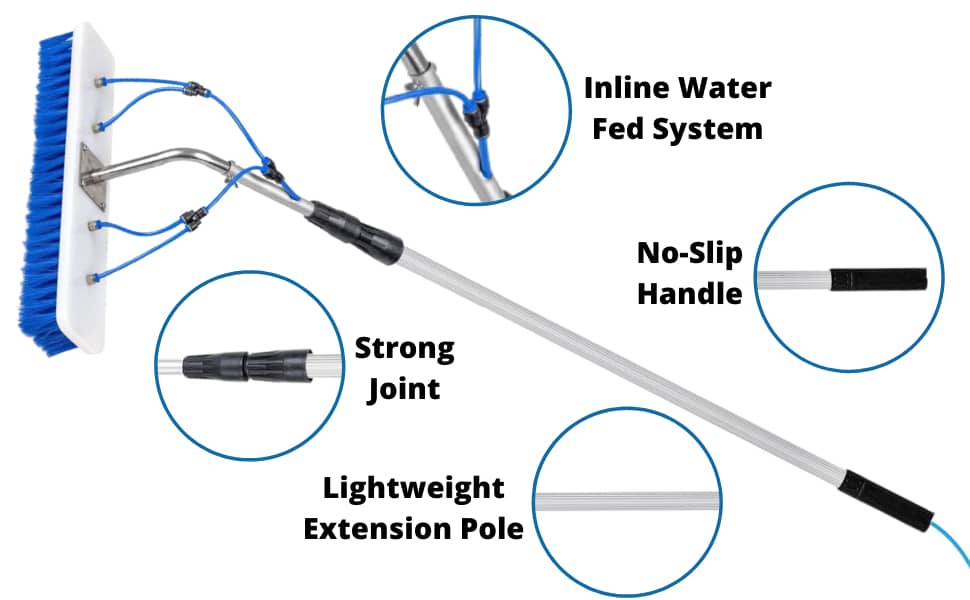 Inline Water Fed System

No-Slip Handle

Strong Joint

Lightweight Extension Pole